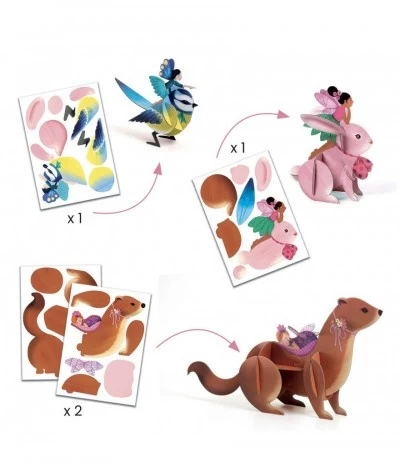 x 1

x 1

x 2